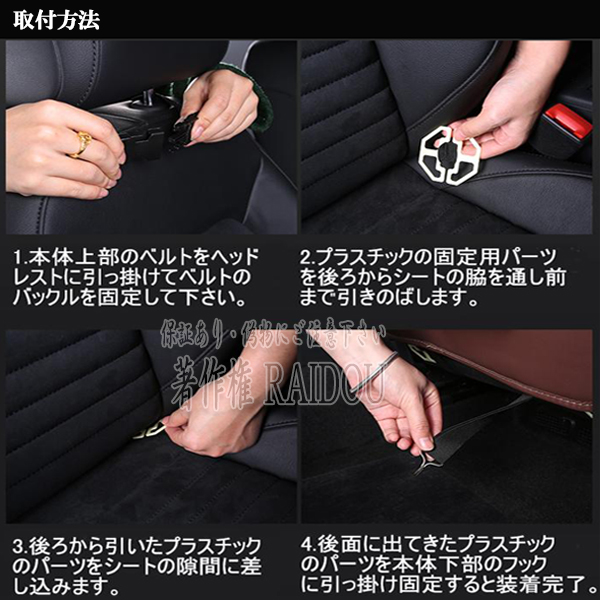 取付方法

1.本体上部のベルトをヘッドレストに引っ掛けてベルトのバックルを固定して下さい。

2.プラスチックの固定用パーツを後ろからシートの脇を通し前まで引きのばします。

保証あり・偽物にご注意下さい
著作権 RAIDOU

3.後ろから引いたプラスチックのパーツをシートの隙間に差し込みます。

4.後面に出てきたプラスチックのパーツを本体下部のフックに引っ掛け固定すると装着完了。