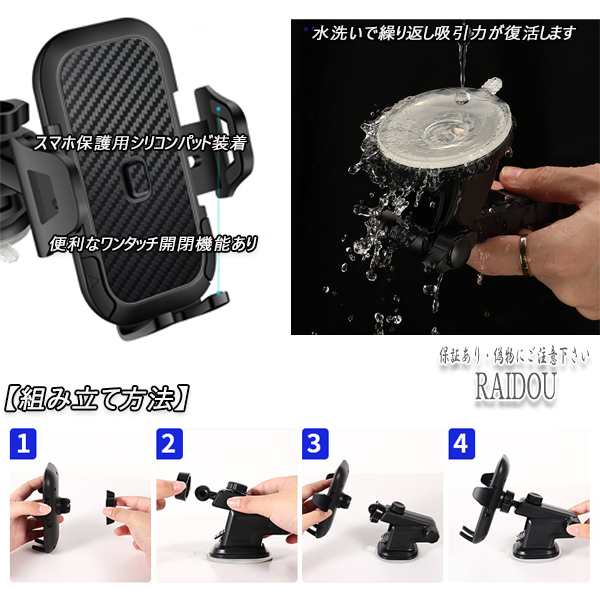 スマホ保護用シリコンパッド装着

便利なワンタッチ開閉機能あり

水洗いで繰り返し吸引力が復活します

保証あり・偽物にご注意下さい
RAIDOU

【組み立て方法】

1

2

3

4