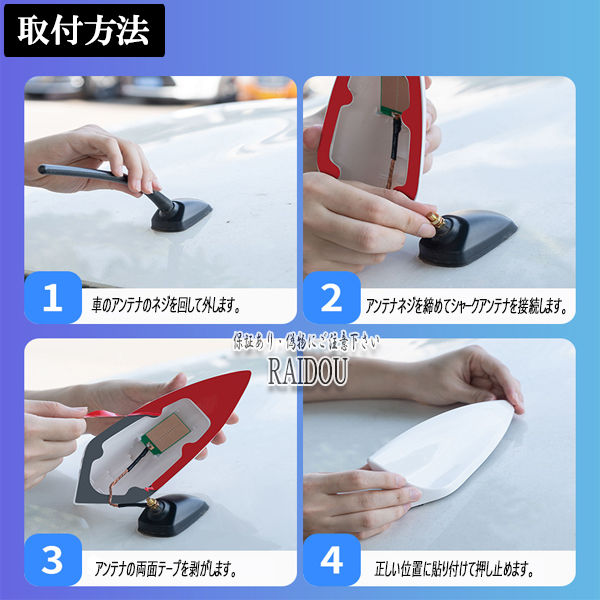 取付方法

1
車のアンテナのネジを回して外します。

2
アンテナネジを締めてシャークアンテナを接続します。

保証あり・偽物にご注意下さい
RAIDOU

3
アンテナの両面テープを剥がします。

4
正しい位置に貼り付けて押し止めます。